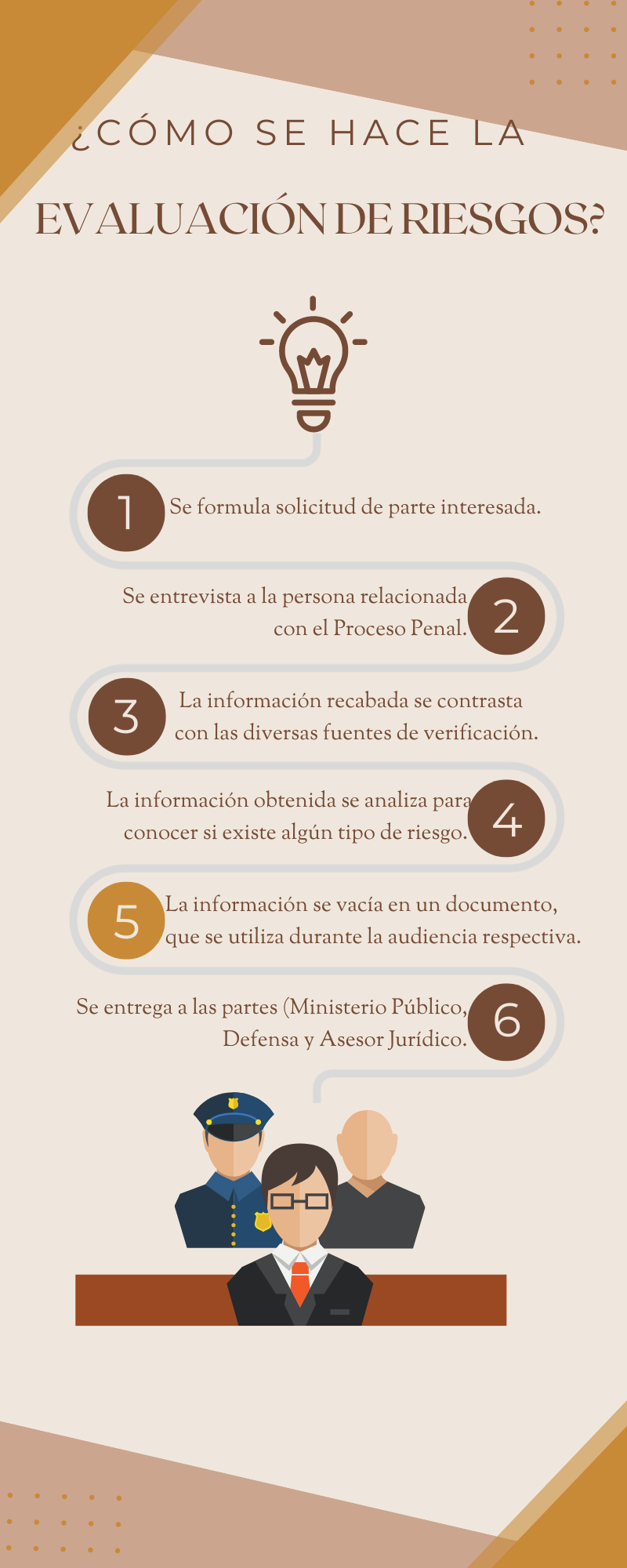 ¿CÓMO SE HACE LA

EVALUACIÓN DE RIESGOS?

1 Se formula solicitud de parte interesada.

Se entrevista a la persona relacionada con el Proceso Penal. 2

3 La información recabada se contrasta con las diversas fuentes de verificación.

La información obtenida se analiza para conocer si existe algún tipo de riesgo. 4

5 La información se vacía en un documento, que se utiliza durante la audiencia respectiva.

Se entrega a las partes (Ministerio Público, Defensa y Asesor Jurídico. 6