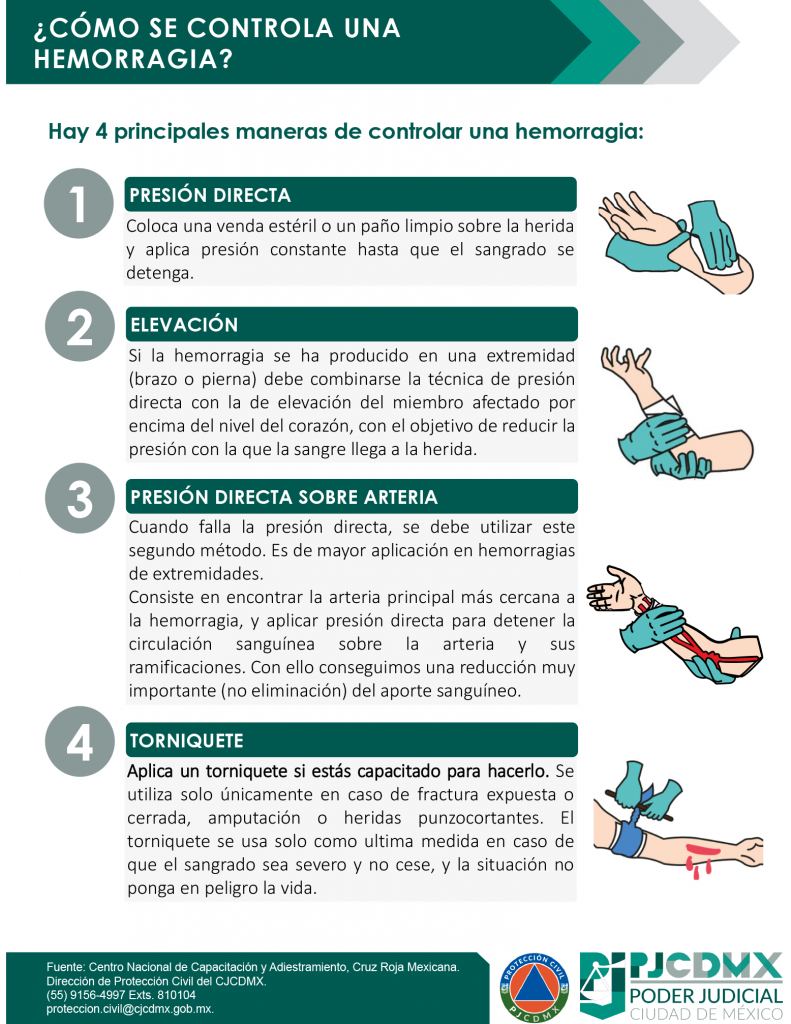 ¿CÓMO SE CONTROLA UNA HEMORRAGIA?

Hay 4 principales maneras de controlar una hemorragia:

1

PRESIÓN DIRECTA

Coloca una venda estéril o un paño limpio sobre la herida y aplica presión constante hasta que el sangrado se detenga.

2

ELEVACIÓN

Si la hemorragia se ha producido en una extremidad (brazo o pierna) debe combinarse la técnica de presión directa con la de elevación del miembro afectado por encima del nivel del corazón, con el objetivo de reducir la presión con la que la sangre llega a la herida.

3

PRESIÓN DIRECTA SOBRE ARTERIA

Cuando falla la presión directa, se debe utilizar este segundo método. Es de mayor aplicación en hemorragias de extremidades.
Consiste en encontrar la arteria principal más cercana a la hemorragia, y aplicar presión directa para detener la circulación sanguínea sobre la arteria y sus ramificaciones. Con ello conseguimos una reducción muy importante (no eliminación) del aporte sanguíneo.

4

TORNIQUETE

Aplica un torniquete si estás capacitado para hacerlo. Se utiliza solo únicamente en caso de fractura expuesta o cerrada, amputación o heridas punzocortantes. El torniquete se usa solo como ultima medida en caso de que el sangrado sea severo y no cese, y la situación no ponga en peligro la vida.

Fuente: Centro Nacional de Capacitación y Adiestramiento, Cruz Roja Mexicana.
Dirección de Protección Civil del CJCDMX.
(55) 9156-4997 Exts. 810104
proteccion.civil@cjcdmx.gob.mx.

PROTECCIÓN CIVIL
PJCDMX

PJCDMX
PODER JUDICIAL
CIUDAD DE MÉXICO