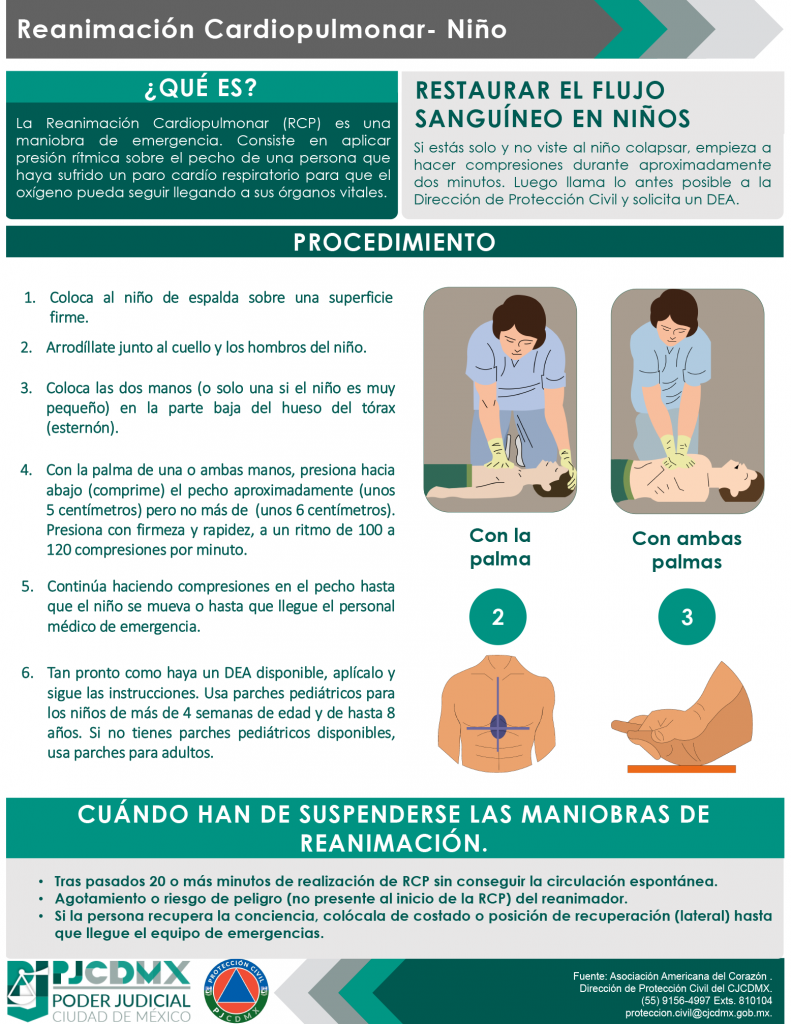 Reanimación Cardiopulmonar- Niño

¿QUÉ ES?

La Reanimación Cardiopulmonar (RCP) es una maniobra de emergencia. Consiste en aplicar presión rítmica sobre el pecho de una persona que haya sufrido un paro cardío respiratorio para que el oxígeno pueda seguir llegando a sus órganos vitales.

RESTAURAR EL FLUJO SANGUÍNEO EN NIÑOS

Si estás solo y no viste al niño colapsar, empieza a hacer compresiones durante aproximadamente dos minutos. Luego llama lo antes posible a la Dirección de Protección Civil y solicita un DEA.

PROCEDIMIENTO

1. Coloca al niño de espalda sobre una superficie firme.
2. Arrodíllate junto al cuello y los hombros del niño.
3. Coloca las dos manos (o solo una si el niño es muy pequeño) en la parte baja del hueso del tórax (esternón).
4. Con la palma de una o ambas manos, presiona hacia abajo (comprime) el pecho aproximadamente (unos 5 centímetros) pero no más de (unos 6 centímetros). Presiona con firmeza y rapidez, a un ritmo de 100 a 120 compresiones por minuto.
5. Continúa haciendo compresiones en el pecho hasta que el niño se mueva o hasta que llegue el personal médico de emergencia.
6. Tan pronto como haya un DEA disponible, aplícalo y sigue las instrucciones. Usa parches pediátricos para los niños de más de 4 semanas de edad y de hasta 8 años. Si no tienes parches pediátricos disponibles, usa parches para adultos.

Con la palma

Con ambas palmas

2

3

CUÁNDO HAN DE SUSPENDERSE LAS MANIOBRAS DE REANIMACIÓN.

• Tras pasados 20 o más minutos de realización de RCP sin conseguir la circulación espontánea.
• Agotamiento o riesgo de peligro (no presente al inicio de la RCP) del reanimador.
• Si la persona recupera la conciencia, colócala de costado o posición de recuperación (lateral) hasta que llegue el equipo de emergencias.

PJCDMX
PODER JUDICIAL
CIUDAD DE MÉXICO

PROTECCIÓN CIVIL
PJCDMX

Fuente: Asociación Americana del Corazón .
Dirección de Protección Civil del CJCDMX.
(55) 9156-4997 Exts. 810104
proteccion.civil@cjcdmx.gob.mx.